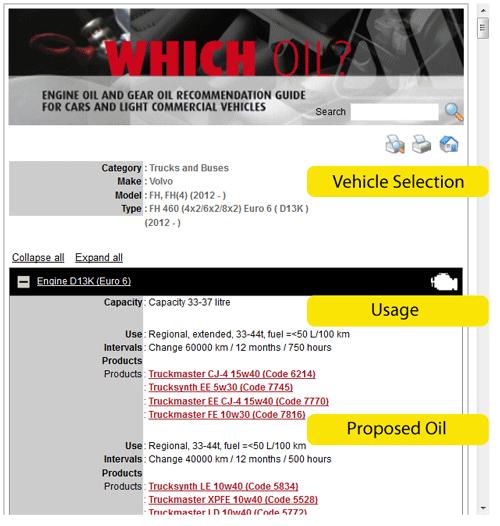 WHICH OIL?

ENGINE OIL AND GEAR OIL RECOMMENDATION GUIDE FOR CARS AND LIGHT COMMERCIAL VEHICLES

Search

Category : Trucks and Buses
Make : Volvo
Model : FH, FH(4) (2012 - )
Type : FH 460 (4x2/6x2/8x2) Euro 6 ( D13K ) (2012 - )

Vehicle Selection

Collapse all Expand all

Engine D13K (Euro 6)

Capacity : Capacity 33-37 litre

Usage

Use : Regional, extended, 33-44t, fuel =<50 L/100 km
Intervals : Change 60000 km / 12 months / 750 hours
Products
Products : Truckmaster CJ-4 15w40 (Code 6214)
: Trucksynth EE 5w30 (Code 7745)
: Truckmaster EE CJ-4 15w40 (Code 7770)
: Truckmaster FE 10w30 (Code 7816)

Proposed Oil

Use : Regional, 33-44t, fuel =<50 L/100 km
Intervals : Change 40000 km / 12 months / 500 hours
Products
Products : Trucksynth LE 10w40 (Code 5834)
: Truckmaster XPFE 10w40 (Code 5528)
: Truckmaster LD 10w40 (Code 5772)